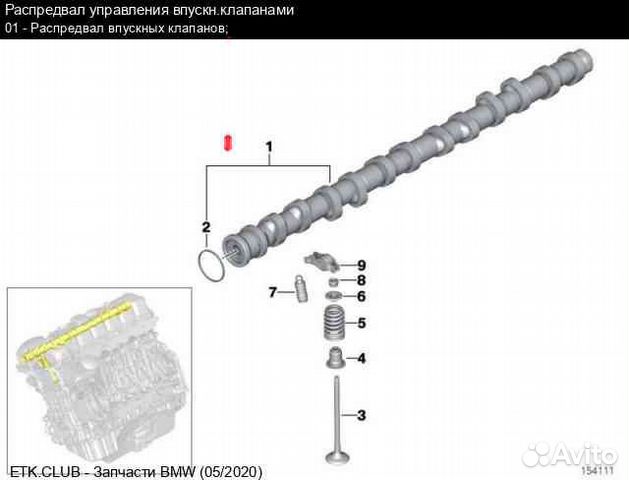 Распредвал управления впускн.клапанами
01 - Распредвал впускных клапанов;

1
2
9
8
7
6
5
4
3

ETK.CLUB - Запчасти BMW (05/2020)

Avito
154111